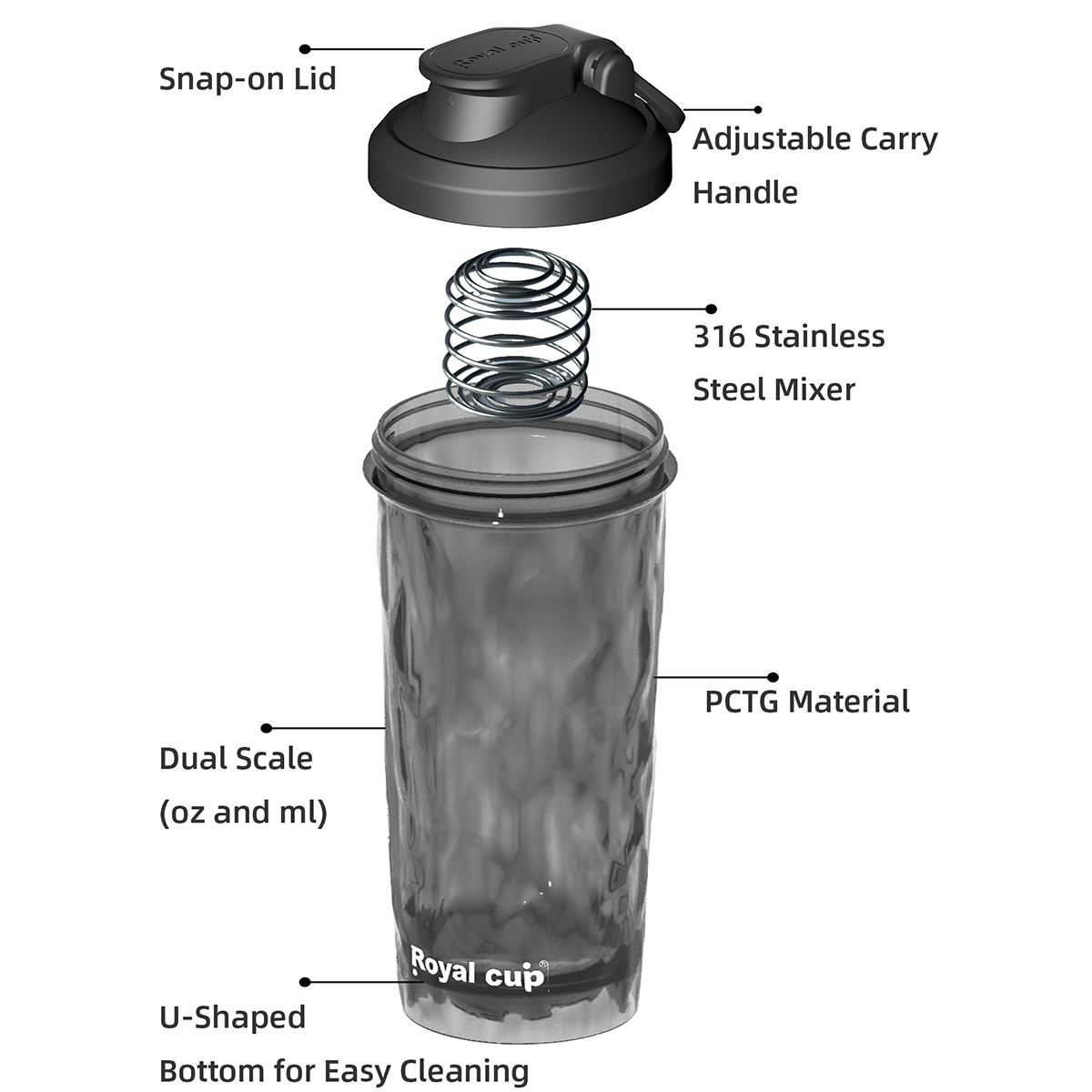 Snap-on Lid

Royal cup

Adjustable Carry Handle

316 Stainless Steel Mixer

PCTG Material

Dual Scale (oz and ml)

Royal cup®

U-Shaped Bottom for Easy Cleaning